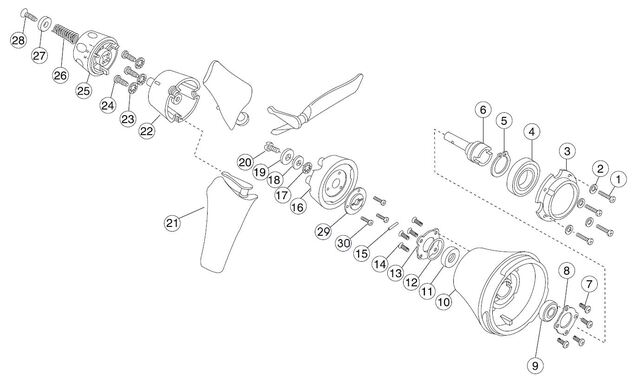 28
27
26
25
24
23
22
6
5
4
3
2
1
20
19
18
17
16
21
29
30
15
14
13
12
11
10
8
7
9